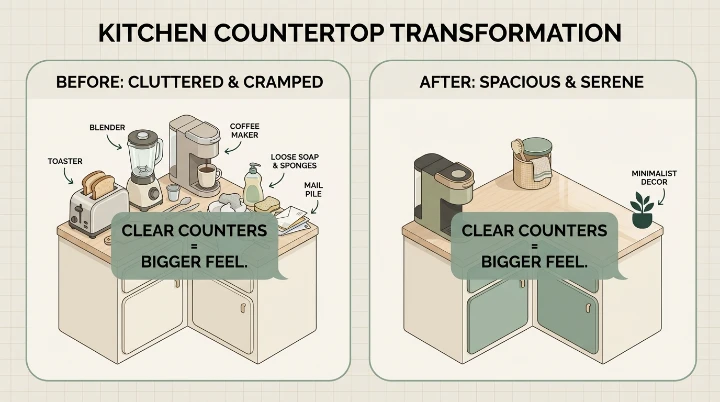 KITCHEN COUNTERTOP TRANSFORMATION

BEFORE: CLUTTERED & CRAMPED

BLENDER

COFFEE MAKER

TOASTER

LOOSE SOAP & SPONGES

MAIL PILE

CLEAR COUNTERS = BIGGER FEEL.

AFTER: SPACIOUS & SERENE

MINIMALIST DECOR

CLEAR COUNTERS = BIGGER FEEL.