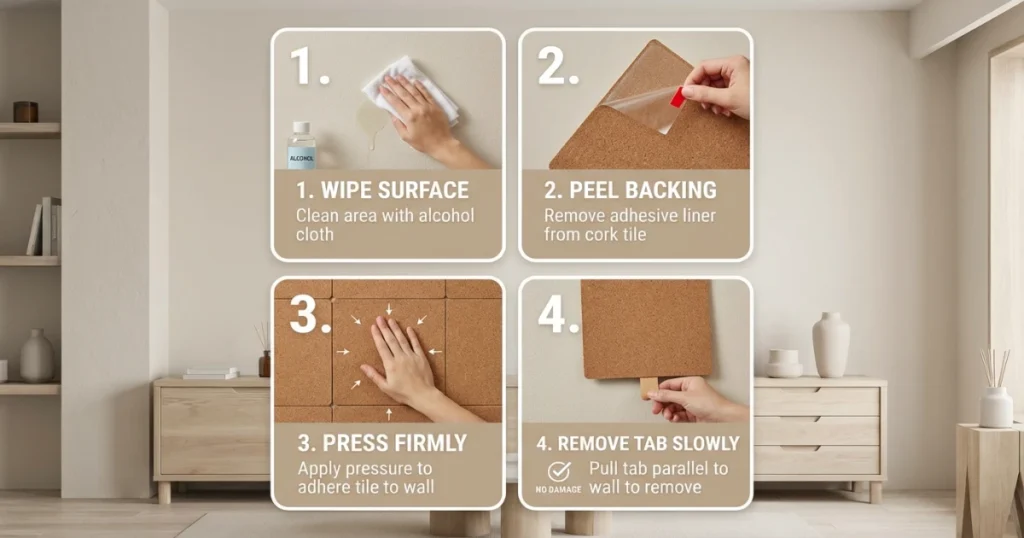 1.

ALCOHOL

1. WIPE SURFACE
Clean area with alcohol cloth

2.

2. PEEL BACKING
Remove adhesive liner from cork tile

3.

3. PRESS FIRMLY
Apply pressure to adhere tile to wall

4.

4. REMOVE TAB SLOWLY
NO DAMAGE
Pull tab parallel to wall to remove