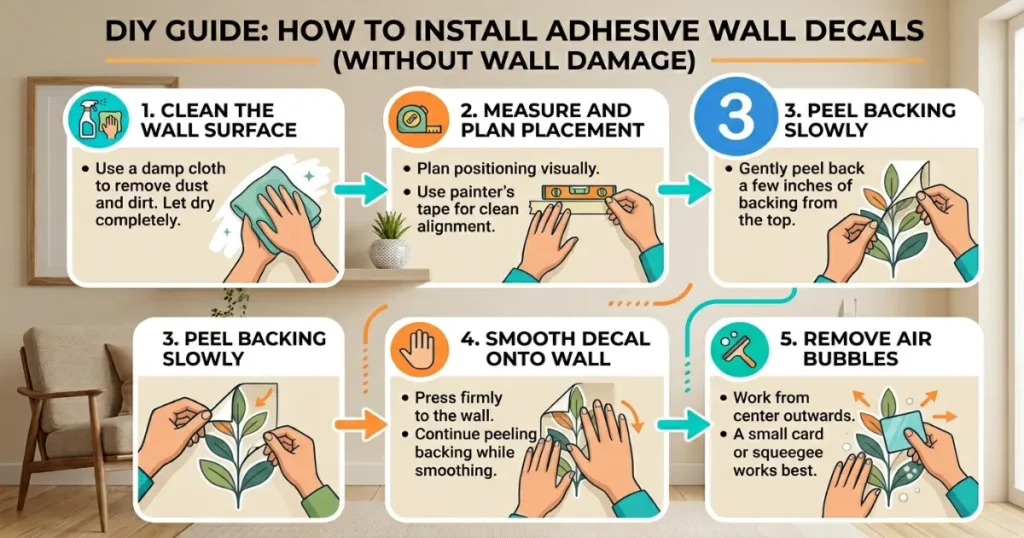 DIY GUIDE: HOW TO INSTALL ADHESIVE WALL DECALS
(WITHOUT WALL DAMAGE)

1. CLEAN THE WALL SURFACE

• Use a damp cloth to remove dust and dirt. Let dry completely.

2. MEASURE AND PLAN PLACEMENT

• Plan positioning visually.
• Use painter's tape for clean alignment.

3

3. PEEL BACKING SLOWLY

• Gently peel back a few inches of backing from the top.

3. PEEL BACKING SLOWLY

4. SMOOTH DECAL ONTO WALL

• Press firmly to the wall.
• Continue peeling backing while smoothing.

5. REMOVE AIR BUBBLES

• Work from center outwards.
• A small card or squeegee works best.