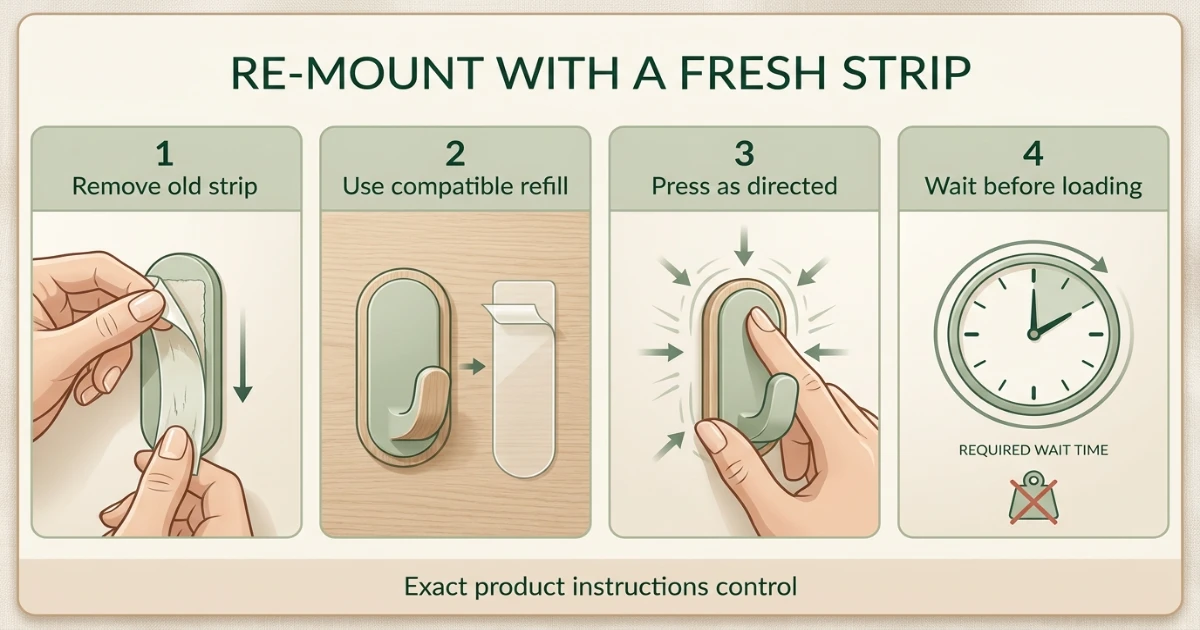 RE-MOUNT WITH A FRESH STRIP

1
Remove old strip

2
Use compatible refill

3
Press as directed

4
Wait before loading

REQUIRED WAIT TIME

Exact product instructions control